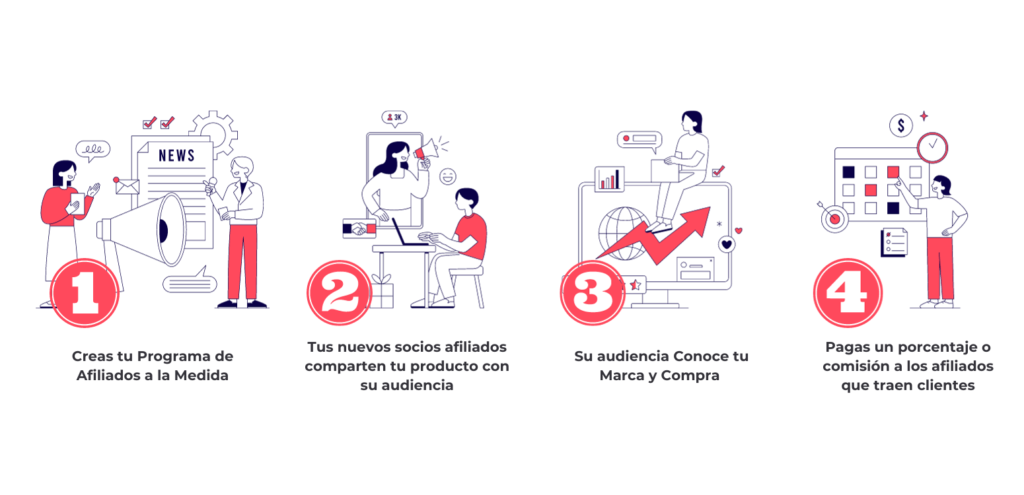 NEWS

1

Creas tu Programa de Afiliados a la Medida

3K

2

Tus nuevos socios afiliados comparten tu producto con su audiencia

3

Su audiencia Conoce tu Marca y Compra

$

4

Pagas un porcentaje o comisión a los afiliados que traen clientes